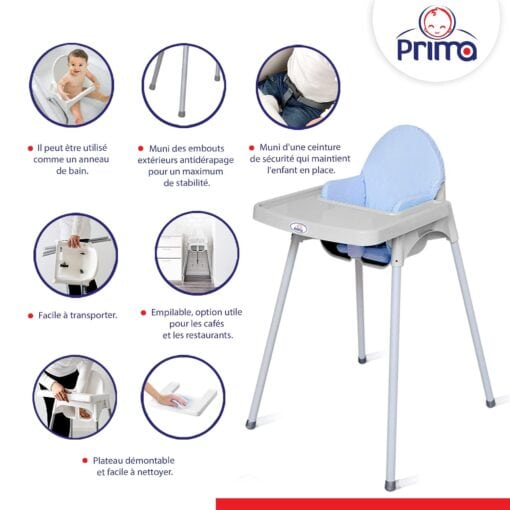 Prima

Il peut être utilisé comme un anneau de bain.

Muni des embouts extérieurs antidérapage pour un maximum de stabilité.

Muni d'une ceinture de sécurité qui maintient l'enfant en place.

Facile à transporter.

Empilable, option utile pour les cafés et les restaurants.

Plateau démontable et facile à nettoyer.